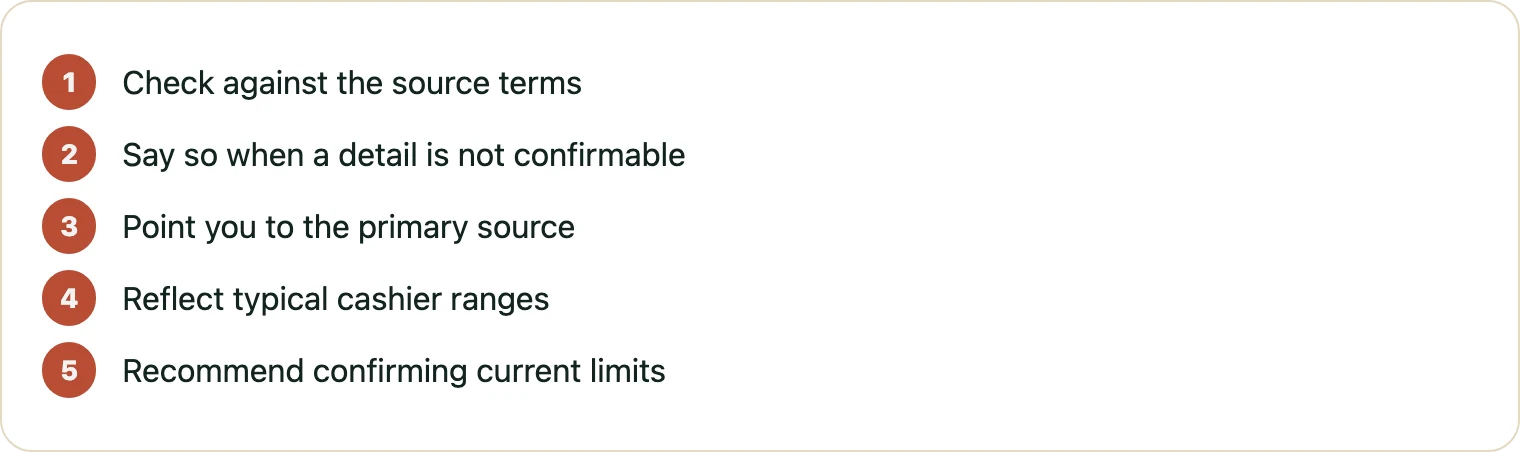 1 Check against the source terms
2 Say so when a detail is not confirmable
3 Point you to the primary source
4 Reflect typical cashier ranges
5 Recommend confirming current limits